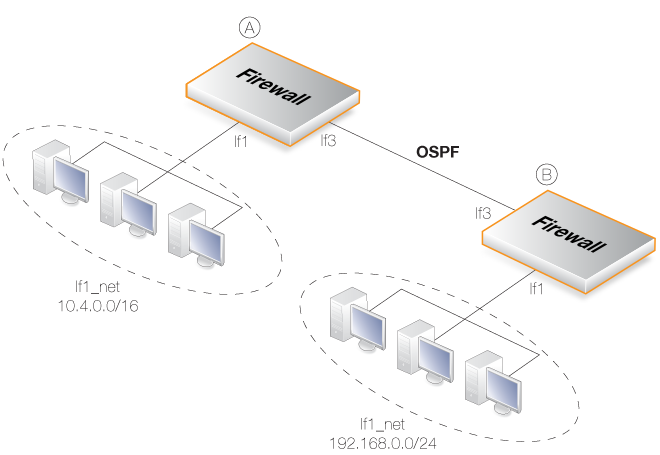 A

Firewall

If1

If3

OSPF

B

If3

Firewall

If1

If1_net
10.4.0.0/16

If1_net
192.168.0.0/24